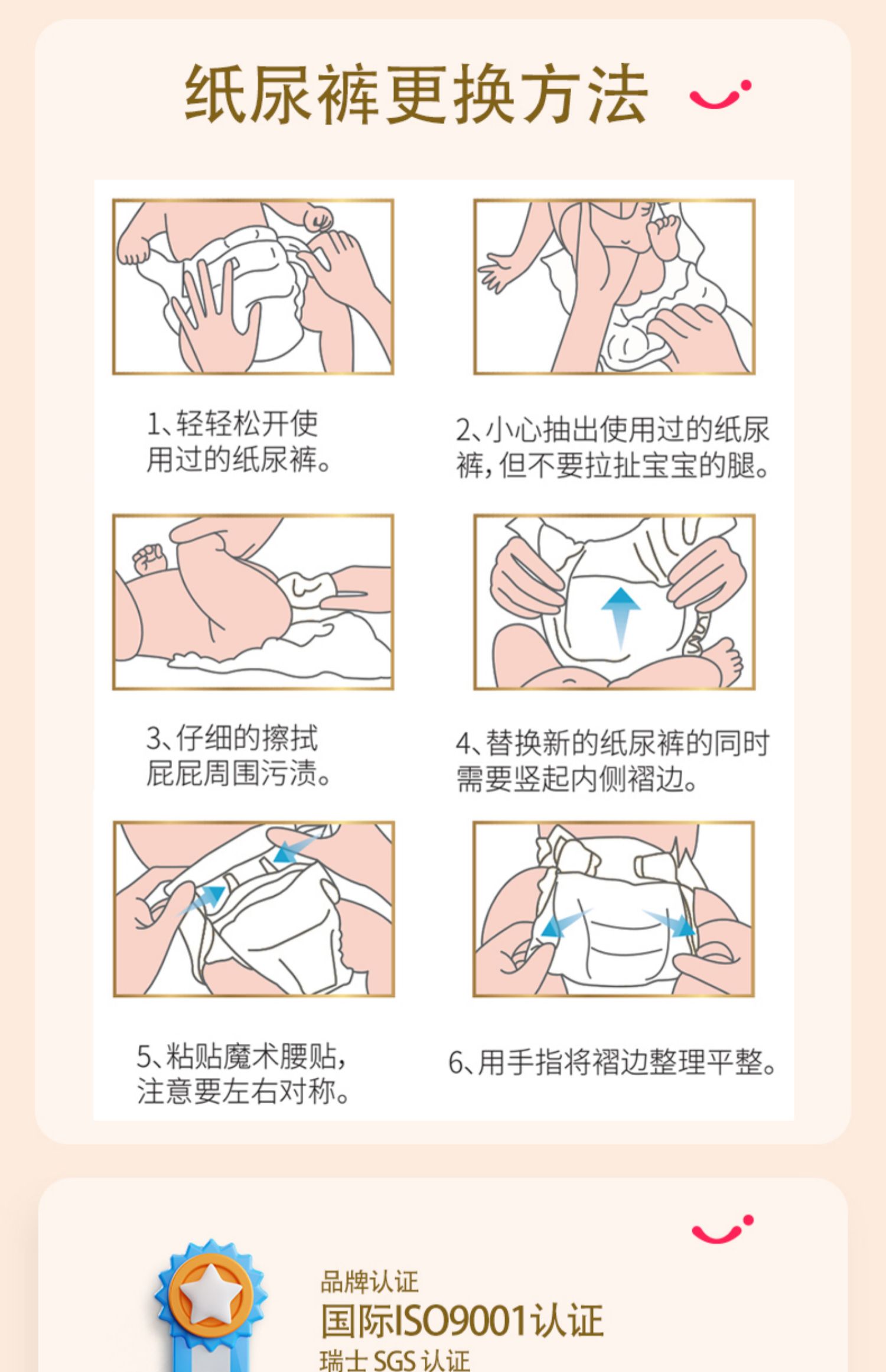 纸尿裤更换方法

1、轻轻松开使用过的纸尿裤。

2、小心抽出使用过的纸尿裤，但不要拉扯宝宝的腿。

3、仔细的擦拭屁屁周围污渍。

4、替换新的纸尿裤的同时需要竖起内侧褶边。

5、粘贴魔术腰贴，注意要左右对称。

6、用手指将褶边整理平整。

品牌认证
国际ISO9001认证
瑞士 SGS 认证